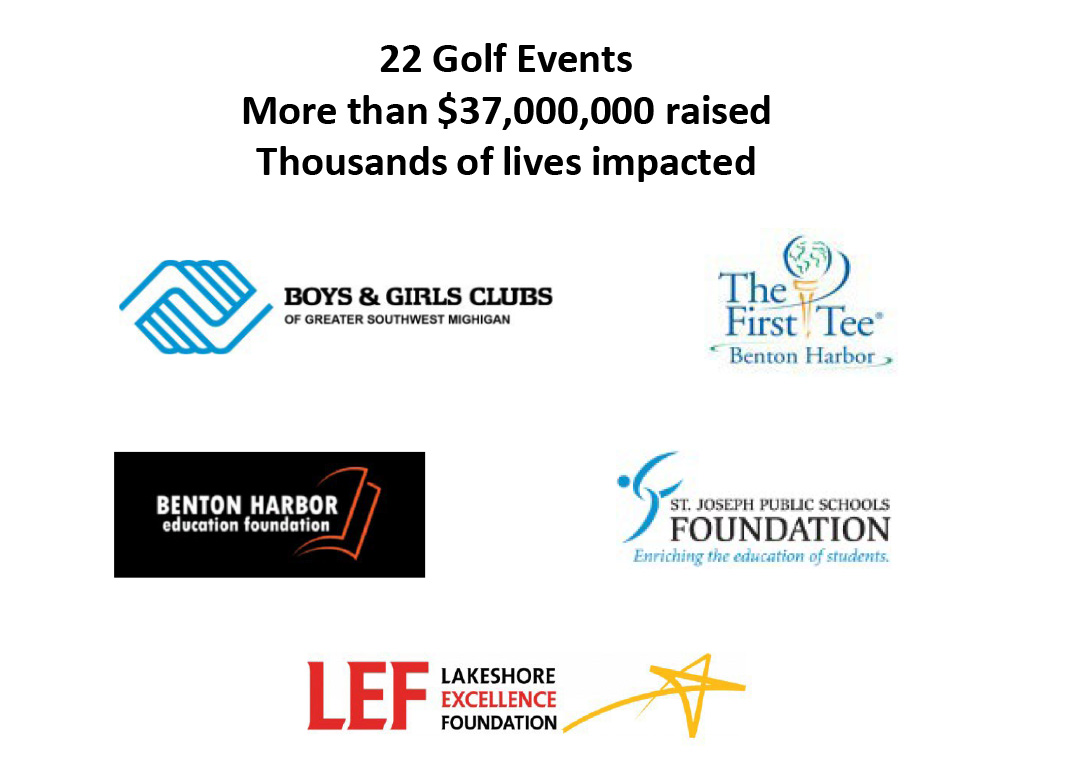 22 Golf Events
More than $37,000,000 raised
Thousands of lives impacted

BOYS & GIRLS CLUBS
OF GREATER SOUTHWEST MICHIGAN

The First Tee®
Benton Harbor

BENTON HARBOR
education foundation

ST. JOSEPH PUBLIC SCHOOLS
FOUNDATION
Enriching the education of students.

LEF LAKESHORE EXCELLENCE FOUNDATION